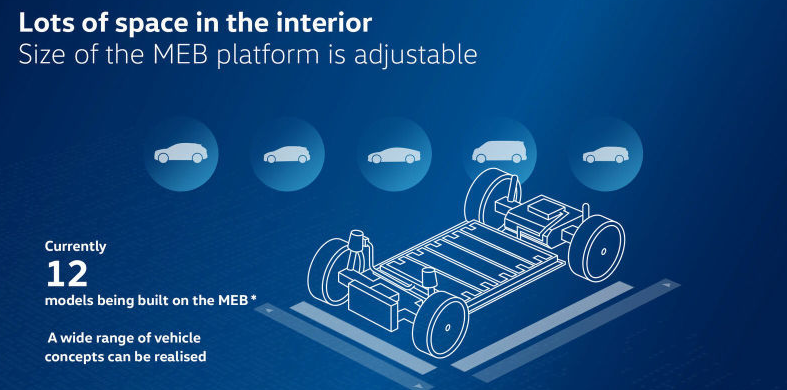 Lots of space in the interior
Size of the MEB platform is adjustable

Currently
12
models being built on the MEB *

A wide range of vehicle concepts can be realised